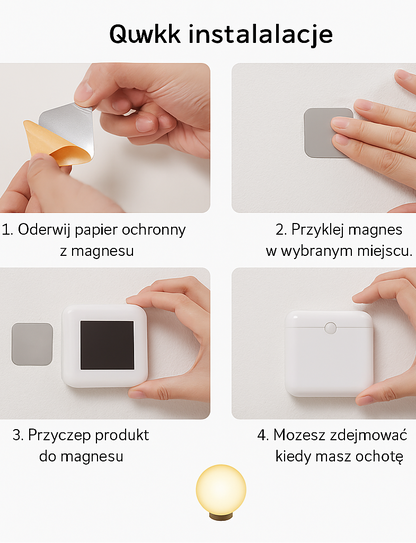 Quwkk instalalacje

1. Oderwij papier ochronny z magnesu

2. Przyklej magnes w wybranym miejscu.

3. Przyczep produkt do magnesu

4. Mozesz zdejmować kiedy masz ochotę